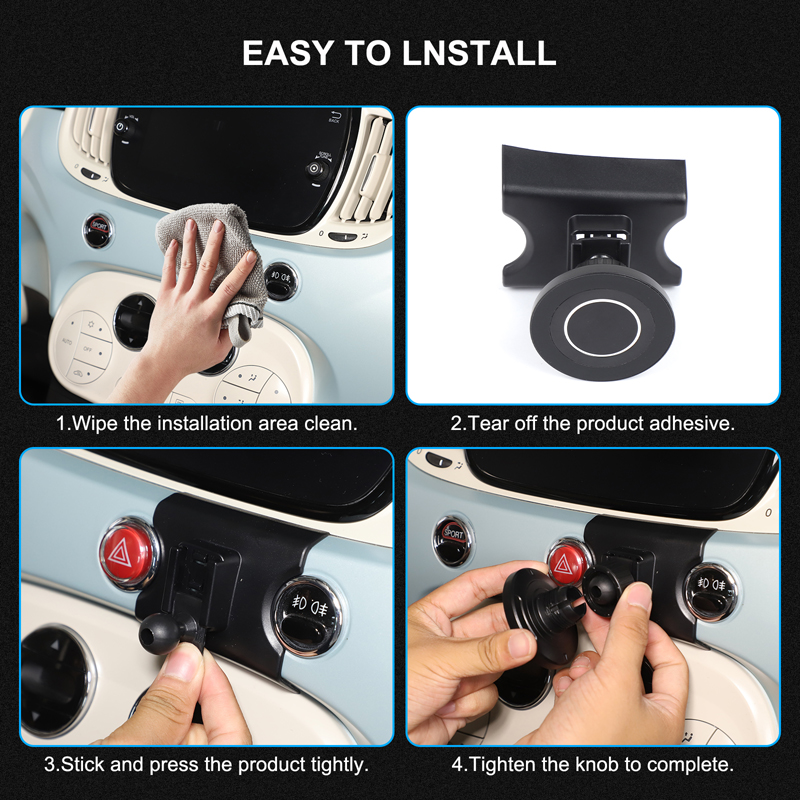 EASY TO LNSTALL

BACK

SPORT

AUTO

OFF

1.Wipe the installation area clean.

2.Tear off the product adhesive.

3.Stick and press the product tightly.

SPORT

4.Tighten the knob to complete.